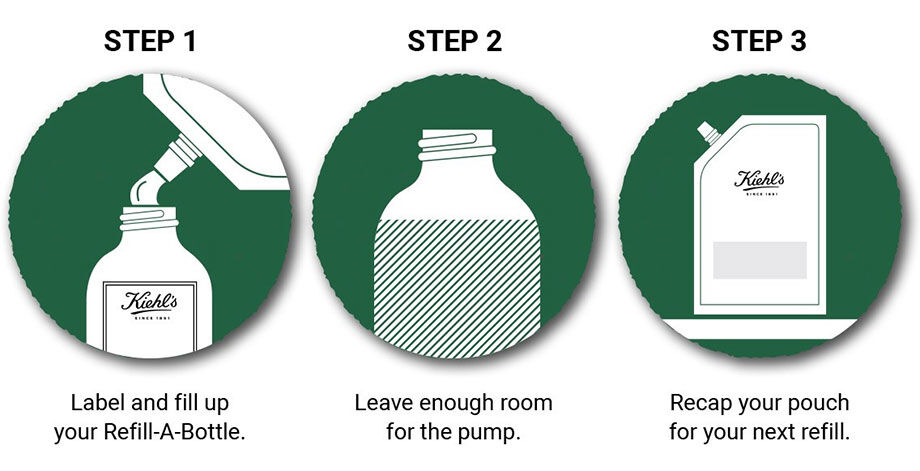 STEP 1

Kiehl's
SINCE 1851

Label and fill up your Refill-A-Bottle.

STEP 2

Leave enough room for the pump.

STEP 3

Kiehl's
SINCE 1851

Recap your pouch for your next refill.